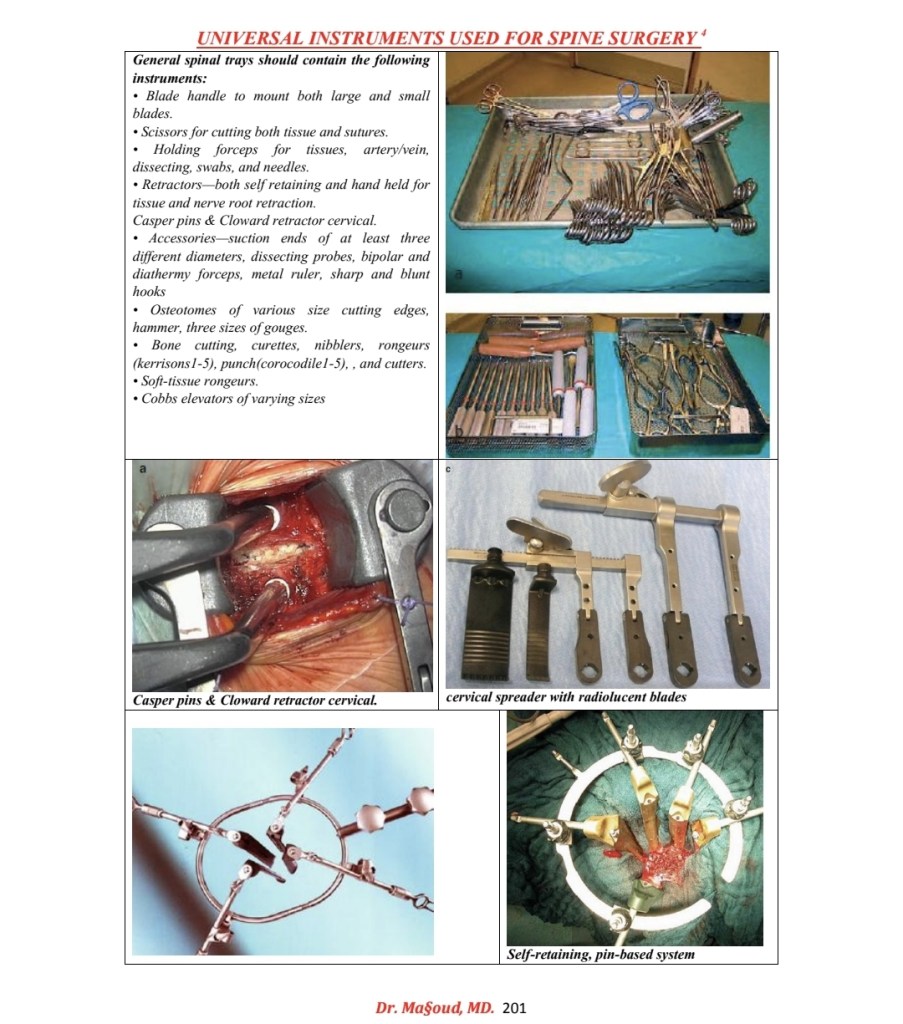 UNIVERSAL INSTRUMENTS USED FOR SPINE SURGERY $^4$

General spinal trays should contain the following instruments:
• Blade handle to mount both large and small blades.
• Scissors for cutting both tissue and sutures.
• Holding forceps for tissues, artery/vein, dissecting, swabs, and needles.
• Retractors—both self retaining and hand held for tissue and nerve root retraction.
Casper pins & Cloward retractor cervical.
• Accessories—suction ends of at least three different diameters, dissecting probes, bipolar and diathermy forceps, metal ruler, sharp and blunt hooks
• Osteotomes of various size cutting edges, hammer, three sizes of gouges.
• Bone cutting, curettes, nibblers, rongeurs (kerrisons1-5), punch(corocodile1-5), , and cutters.
• Soft-tissue rongeurs.
• Cobbs elevators of varying sizes

a

b

a

c

Casper pins & Cloward retractor cervical.

cervical spreader with radiolucent blades

Self-retaining, pin-based system

Dr. Ma§oud, MD. 201