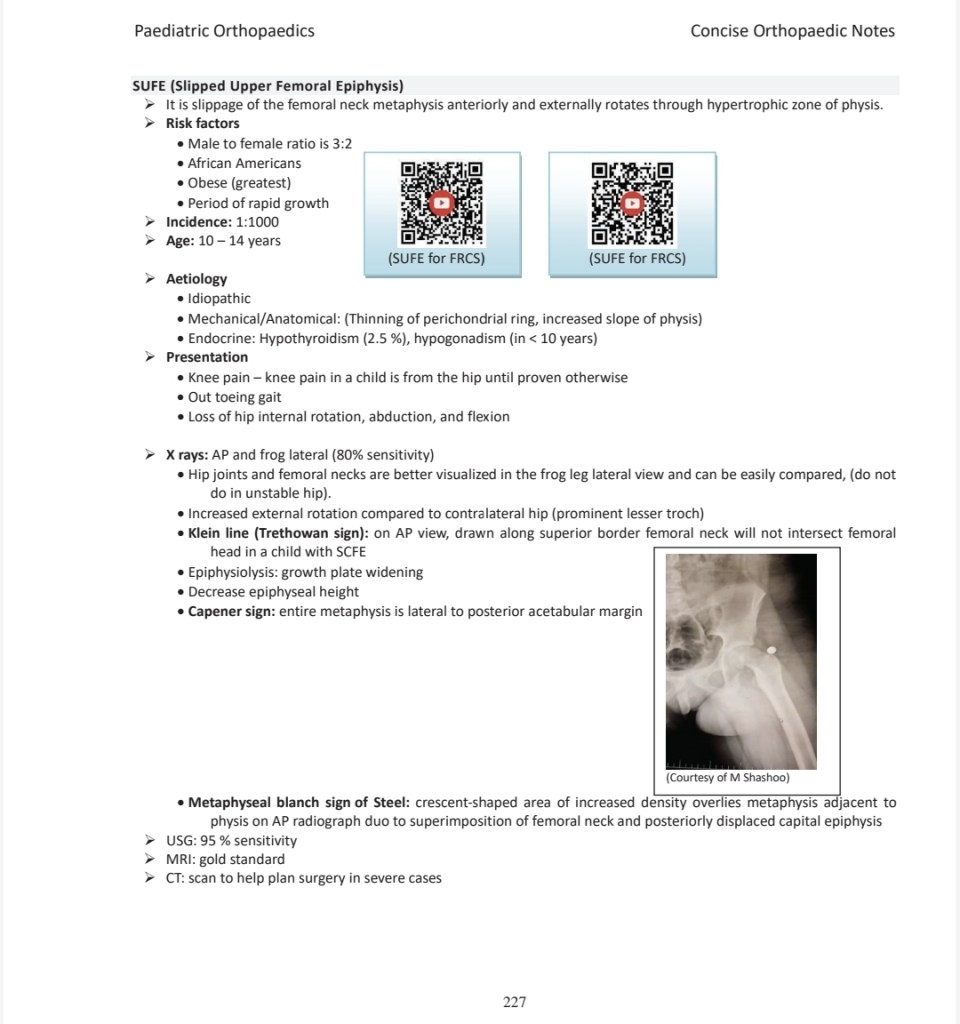 Paediatric Orthopaedics

Concise Orthopaedic Notes

SUFE (Slipped Upper Femoral Epiphysis)

➢ It is slippage of the femoral neck metaphysis anteriorly and externally rotates through hypertrophic zone of physis.

➢ Risk factors
• Male to female ratio is 3:2
• African Americans
• Obese (greatest)
• Period of rapid growth

➢ Incidence: 1:1000

➢ Age: 10 – 14 years

(SUFE for FRCS)

(SUFE for FRCS)

➢ Aetiology
• Idiopathic
• Mechanical/Anatomical: (Thinning of perichondrial ring, increased slope of physis)
• Endocrine: Hypothyroidism (2.5 %), hypogonadism (in < 10 years)

➢ Presentation
• Knee pain – knee pain in a child is from the hip until proven otherwise
• Out toeing gait
• Loss of hip internal rotation, abduction, and flexion

➢ X rays: AP and frog lateral (80% sensitivity)
• Hip joints and femoral necks are better visualized in the frog leg lateral view and can be easily compared, (do not do in unstable hip).
• Increased external rotation compared to contralateral hip (prominent lesser troch)
• Klein line (Trethowan sign): on AP view, drawn along superior border femoral neck will not intersect femoral head in a child with SCFE
• Epiphysiolysis: growth plate widening
• Decrease epiphyseal height
• Capener sign: entire metaphysis is lateral to posterior acetabular margin

(Courtesy of M Shashoo)

• Metaphyseal blanch sign of Steel: crescent-shaped area of increased density overlies metaphysis adjacent to physis on AP radiograph duo to superimposition of femoral neck and posteriorly displaced capital epiphysis

➢ USG: 95 % sensitivity

➢ MRI: gold standard

➢ CT: scan to help plan surgery in severe cases

227