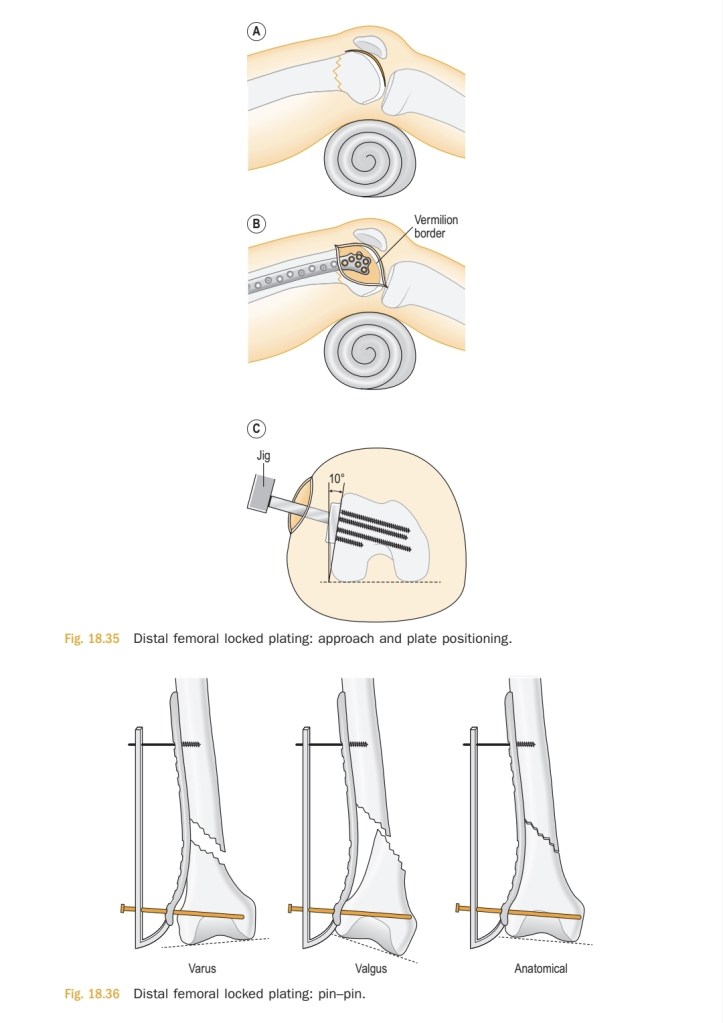 A

B

Vermilion border

C

Jig

10°

Fig. 18.35 Distal femoral locked plating: approach and plate positioning.

Varus

Valgus

Anatomical

Fig. 18.36 Distal femoral locked plating: pin–pin.