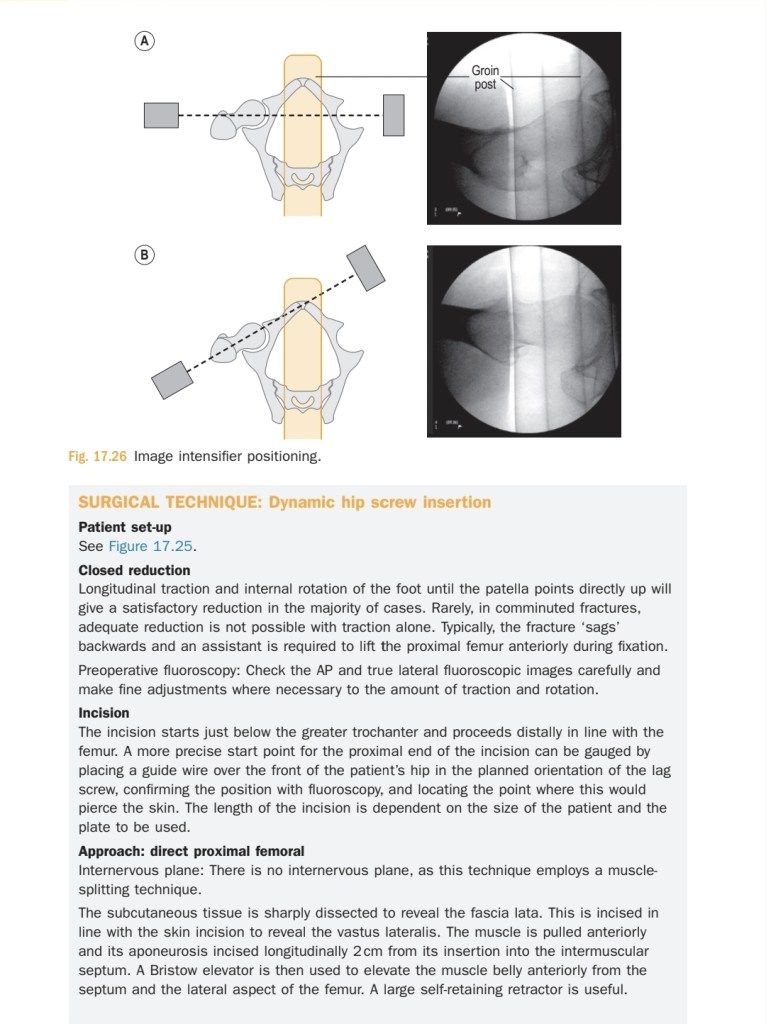 A

Groin post

B

Fig. 17.26 Image intensifier positioning.

SURGICAL TECHNIQUE: Dynamic hip screw insertion

Patient set-up

See Figure 17.25.

Closed reduction

Longitudinal traction and internal rotation of the foot until the patella points directly up will give a satisfactory reduction in the majority of cases. Rarely, in comminuted fractures, adequate reduction is not possible with traction alone. Typically, the fracture 'sags' backwards and an assistant is required to lift the proximal femur anteriorly during fixation.

Preoperative fluoroscopy: Check the AP and true lateral fluoroscopic images carefully and make fine adjustments where necessary to the amount of traction and rotation.

Incision

The incision starts just below the greater trochanter and proceeds distally in line with the femur. A more precise start point for the proximal end of the incision can be gauged by placing a guide wire over the front of the patient's hip in the planned orientation of the lag screw, confirming the position with fluoroscopy, and locating the point where this would pierce the skin. The length of the incision is dependent on the size of the patient and the plate to be used.

Approach: direct proximal femoral

Internervous plane: There is no internervous plane, as this technique employs a muscle-splitting technique.

The subcutaneous tissue is sharply dissected to reveal the fascia lata. This is incised in line with the skin incision to reveal the vastus lateralis. The muscle is pulled anteriorly and its aponeurosis incised longitudinally 2 cm from its insertion into the intermuscular septum. A Bristow elevator is then used to elevate the muscle belly anteriorly from the septum and the lateral aspect of the femur. A large self-retaining retractor is useful.