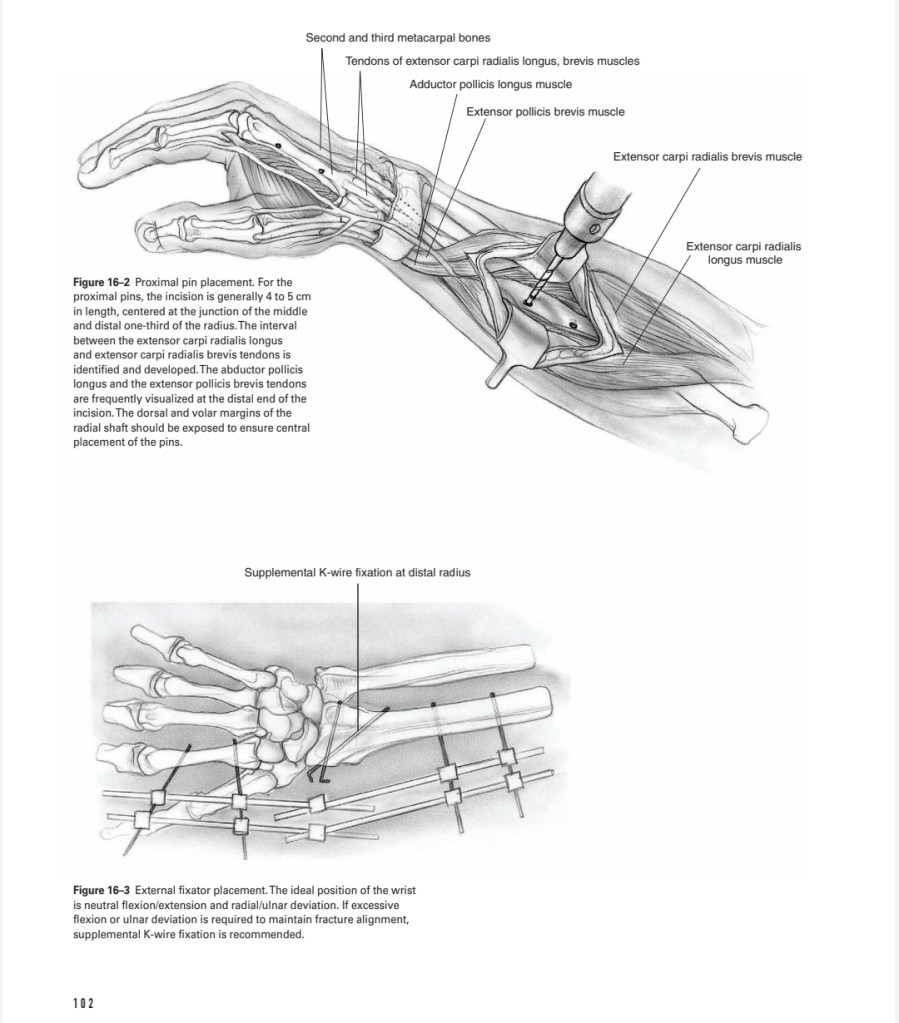 Second and third metacarpal bones

Tendons of extensor carpi radialis longus, brevis muscles

Adductor pollicis longus muscle

Extensor pollicis brevis muscle

Extensor carpi radialis brevis muscle

Extensor carpi radialis longus muscle

**Figure 16–2** Proximal pin placement. For the proximal pins, the incision is generally 4 to 5 cm in length, centered at the junction of the middle and distal one-third of the radius. The interval between the extensor carpi radialis longus and extensor carpi radialis brevis tendons is identified and developed. The abductor pollicis longus and the extensor pollicis brevis tendons are frequently visualized at the distal end of the incision. The dorsal and volar margins of the radial shaft should be exposed to ensure central placement of the pins.

Supplemental K-wire fixation at distal radius

**Figure 16–3** External fixator placement. The ideal position of the wrist is neutral flexion/extension and radial/ulnar deviation. If excessive flexion or ulnar deviation is required to maintain fracture alignment, supplemental K-wire fixation is recommended.

102